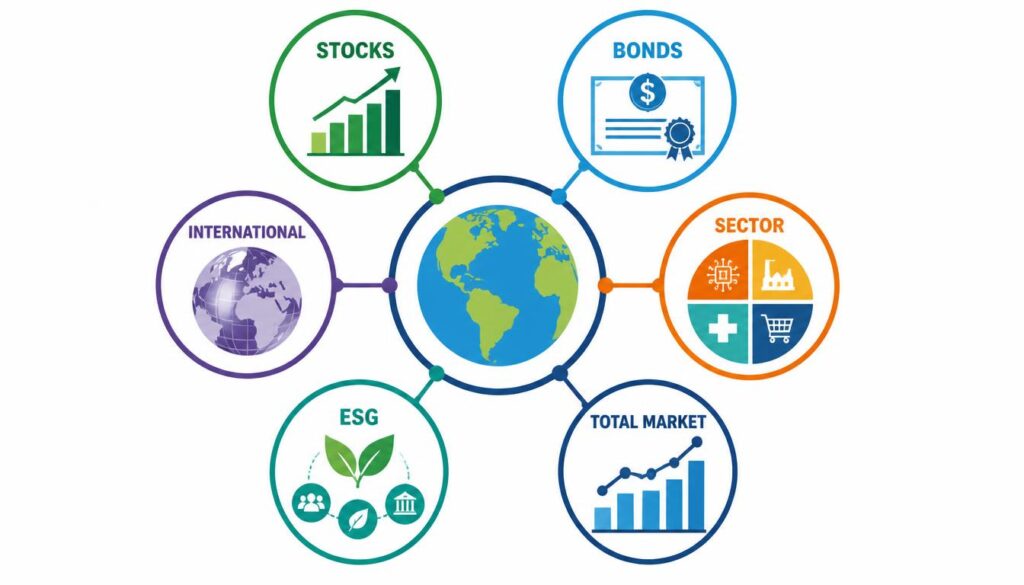 STOCKS

BONDS

$

INTERNATIONAL

SECTOR

ESG

TOTAL MARKET